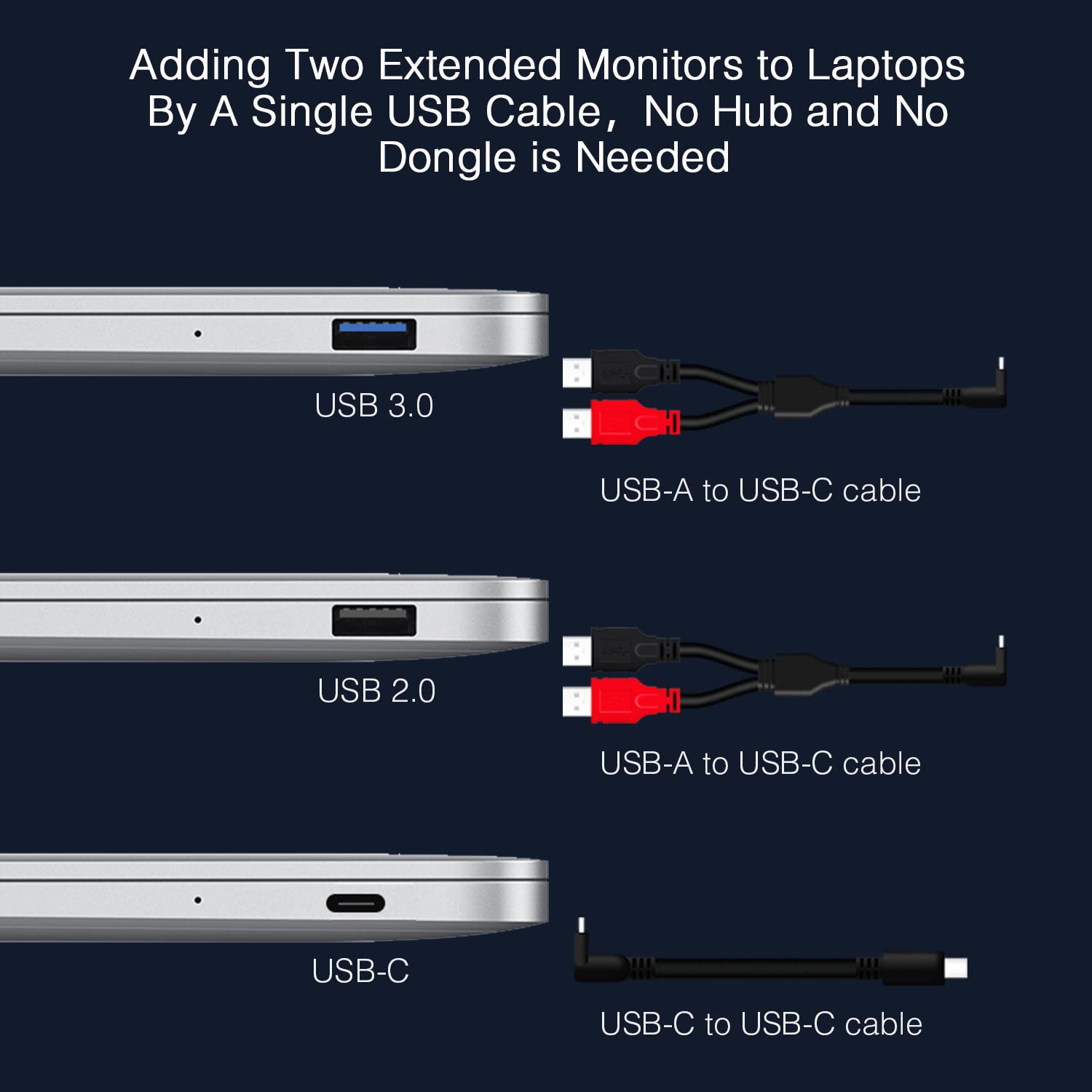 Adding Two Extended Monitors to Laptops By A Single USB Cable， No Hub and No Dongle is Needed

USB 3.0

USB-A to USB-C cable

USB 2.0

USB-A to USB-C cable

USB-C

USB-C to USB-C cable