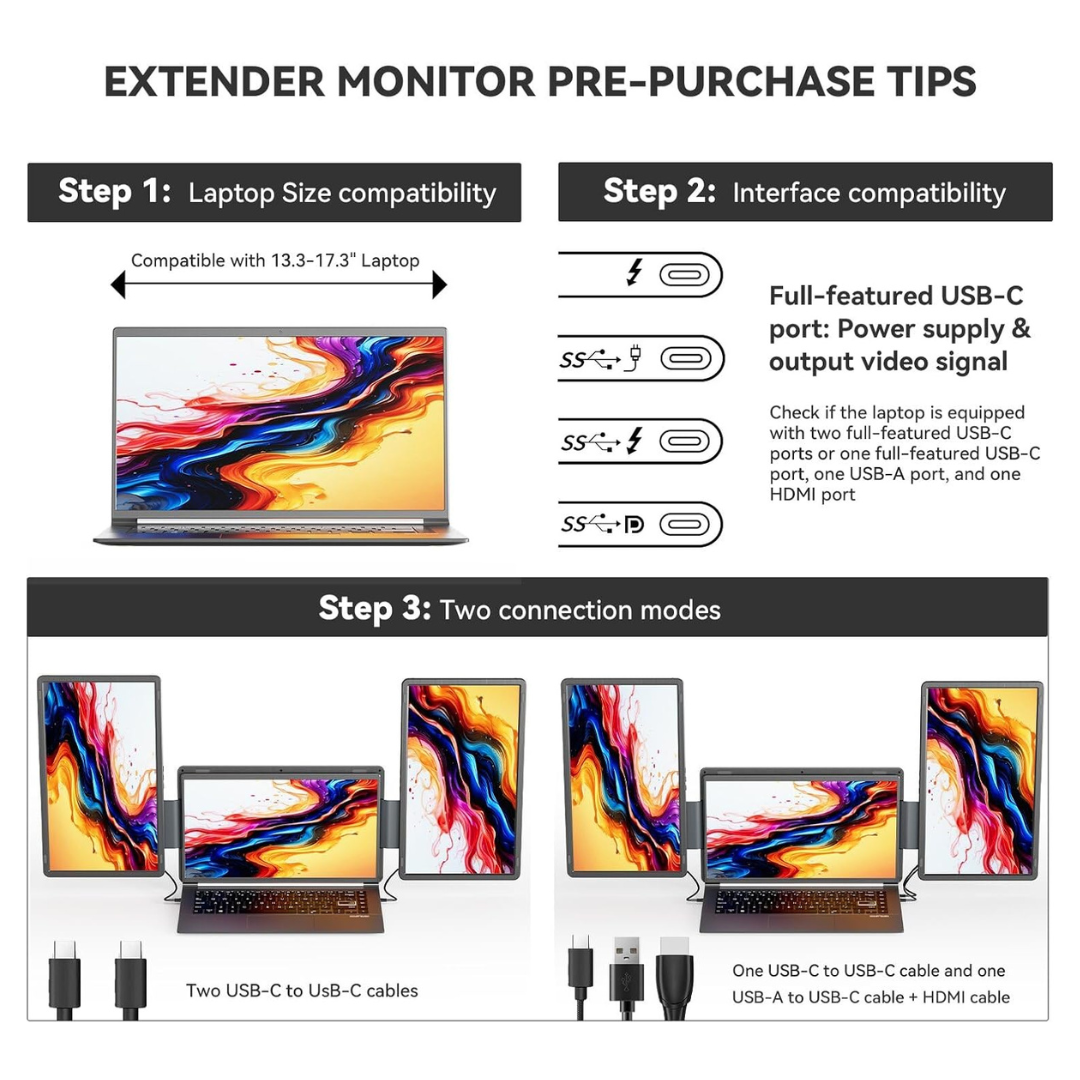 EXTENDER MONITOR PRE-PURCHASE TIPS

Step 1: Laptop Size compatibility

Compatible with 13.3-17.3" Laptop

Step 2: Interface compatibility

SS

SS

SS

Full-featured USB-C port: Power supply & output video signal

Check if the laptop is equipped with two full-featured USB-C ports or one full-featured USB-C port, one USB-A port, and one HDMI port

Step 3: Two connection modes

Two USB-C to UsB-C cables

One USB-C to USB-C cable and one USB-A to USB-C cable + HDMI cable