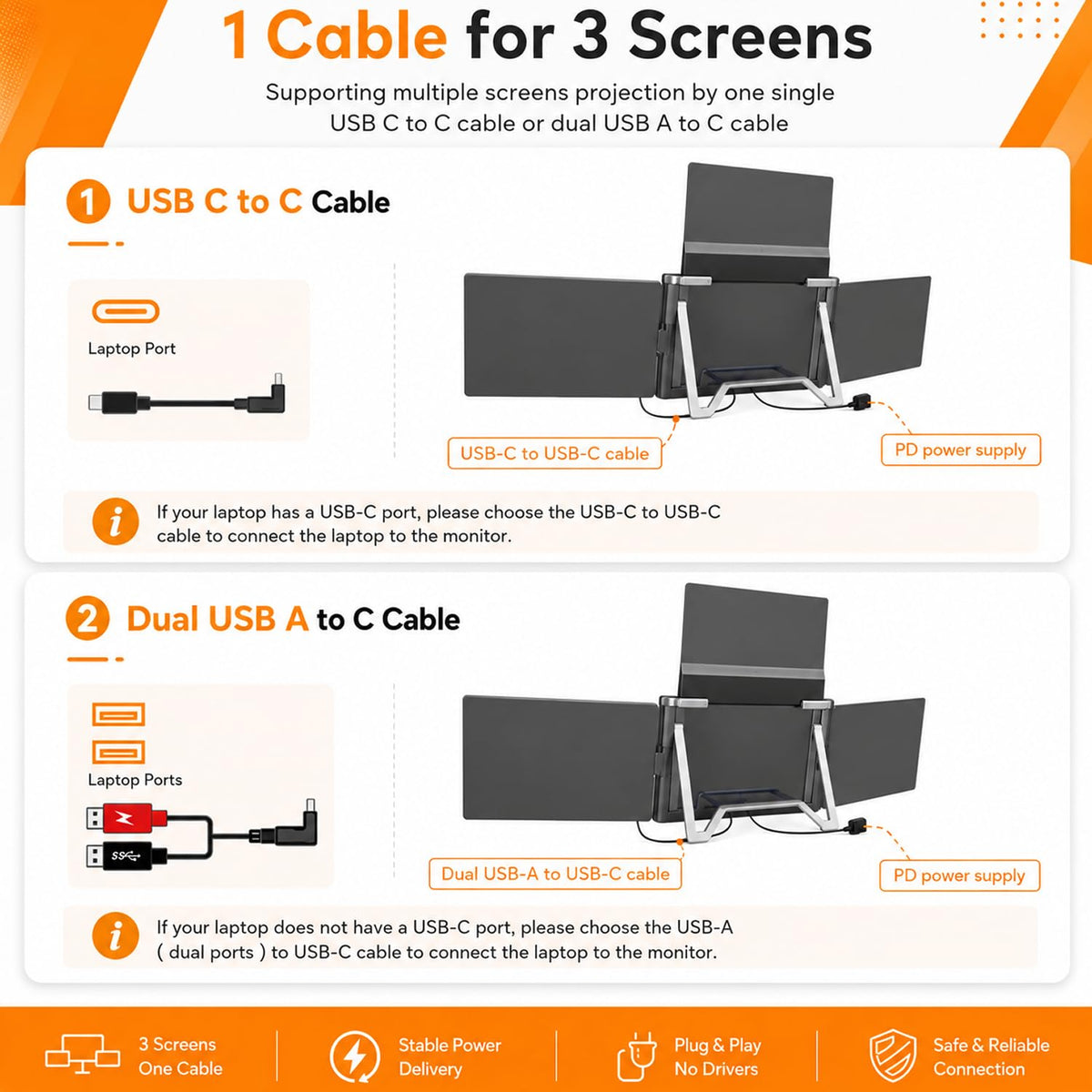 1 Cable for 3 Screens

Supporting multiple screens projection by one single USB C to C cable or dual USB A to C cable

1 USB C to C Cable

Laptop Port

USB-C to USB-C cable

PD power supply

i If your laptop has a USB-C port, please choose the USB-C to USB-C cable to connect the laptop to the monitor.

2 Dual USB A to C Cable

Laptop Ports

SS

Dual USB-A to USB-C cable

PD power supply

i If your laptop does not have a USB-C port, please choose the USB-A ( dual ports ) to USB-C cable to connect the laptop to the monitor.

3 Screens One Cable

Stable Power Delivery

Plug & Play No Drivers

Safe & Reliable Connection